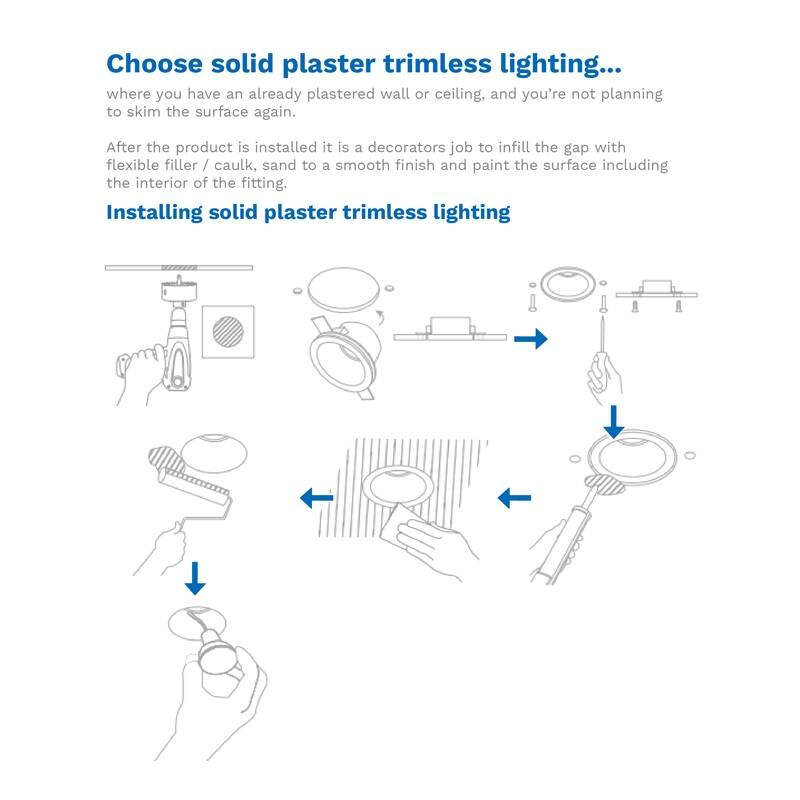 Choose solid plaster trimless lighting...

where you have an already plastered wall or ceiling, and you're not planning to skim the surface again.

After the product is installed it is a decorators job to infill the gap with flexible filler / caulk, sand to a smooth finish and paint the surface including the interior of the fitting.

Installing solid plaster trimless lighting